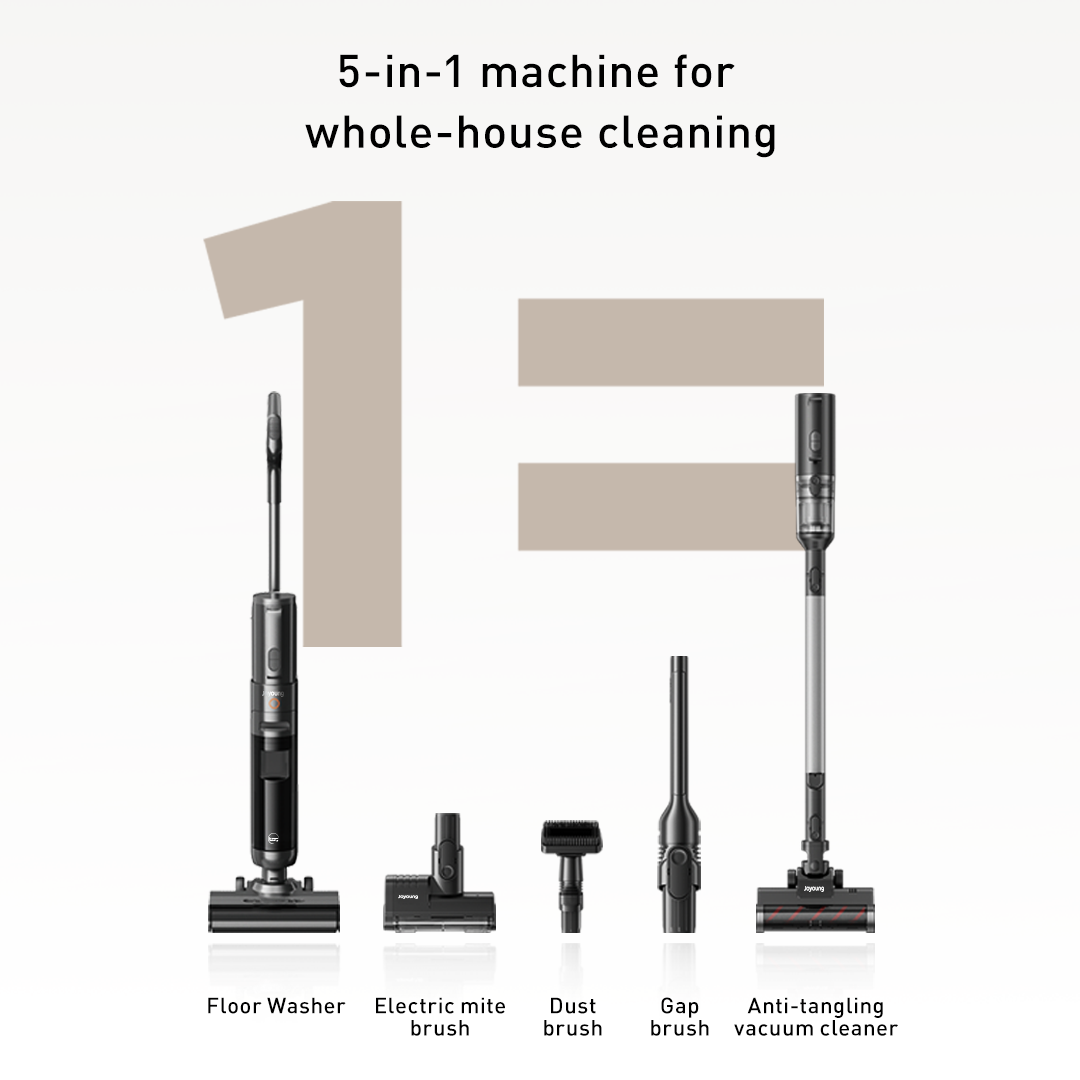 5-in-1 machine for whole-house cleaning

1=

Joyoung

Joyoung

Joyoung

Floor Washer

Electric mite brush

Dust brush

Gap brush

Anti-tangling vacuum cleaner