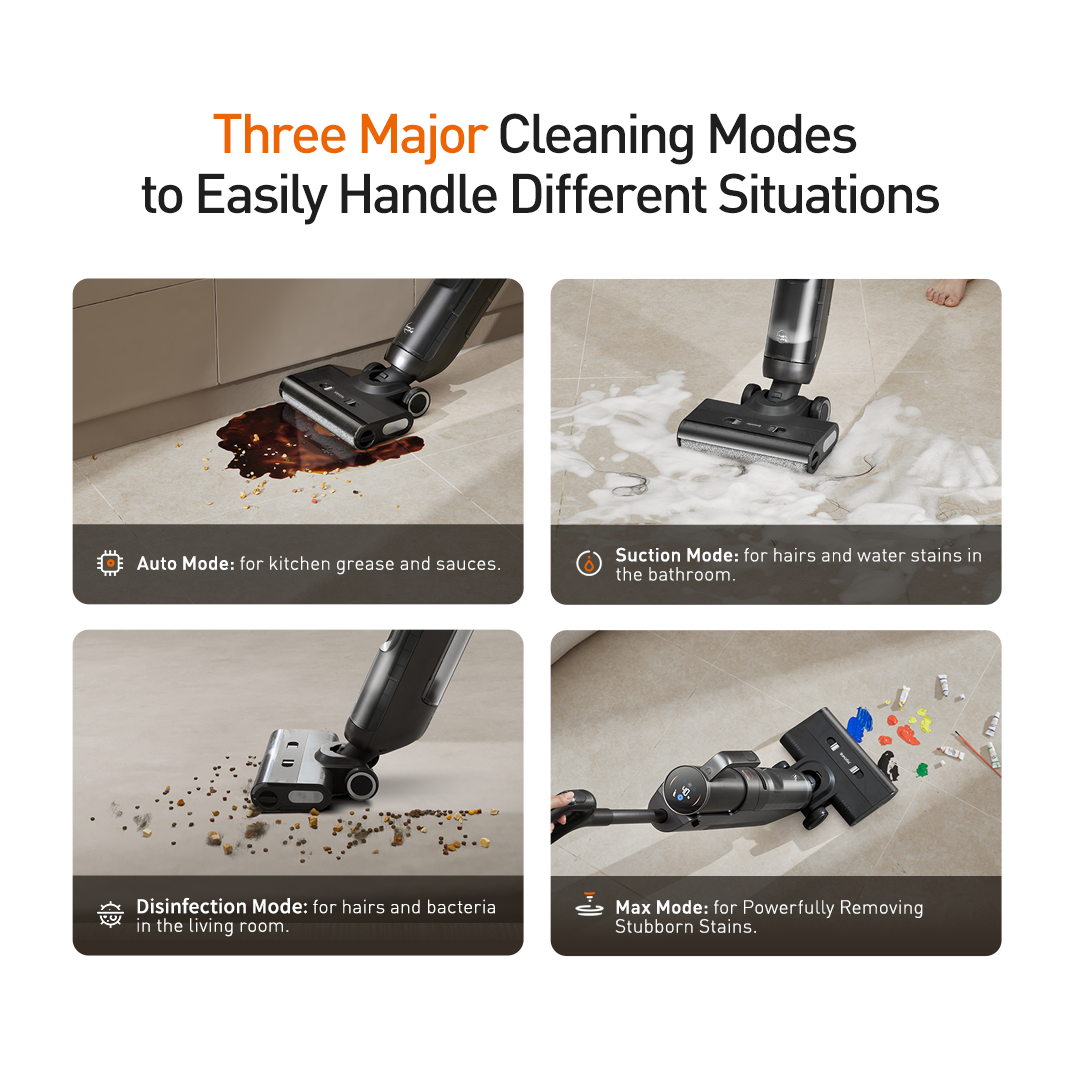 Three Major Cleaning Modes to Easily Handle Different Situations

Auto Mode: for kitchen grease and sauces.

Suction Mode: for hairs and water stains in the bathroom.

Disinfection Mode: for hairs and bacteria in the living room.

Max Mode: for Powerfully Removing Stubborn Stains.