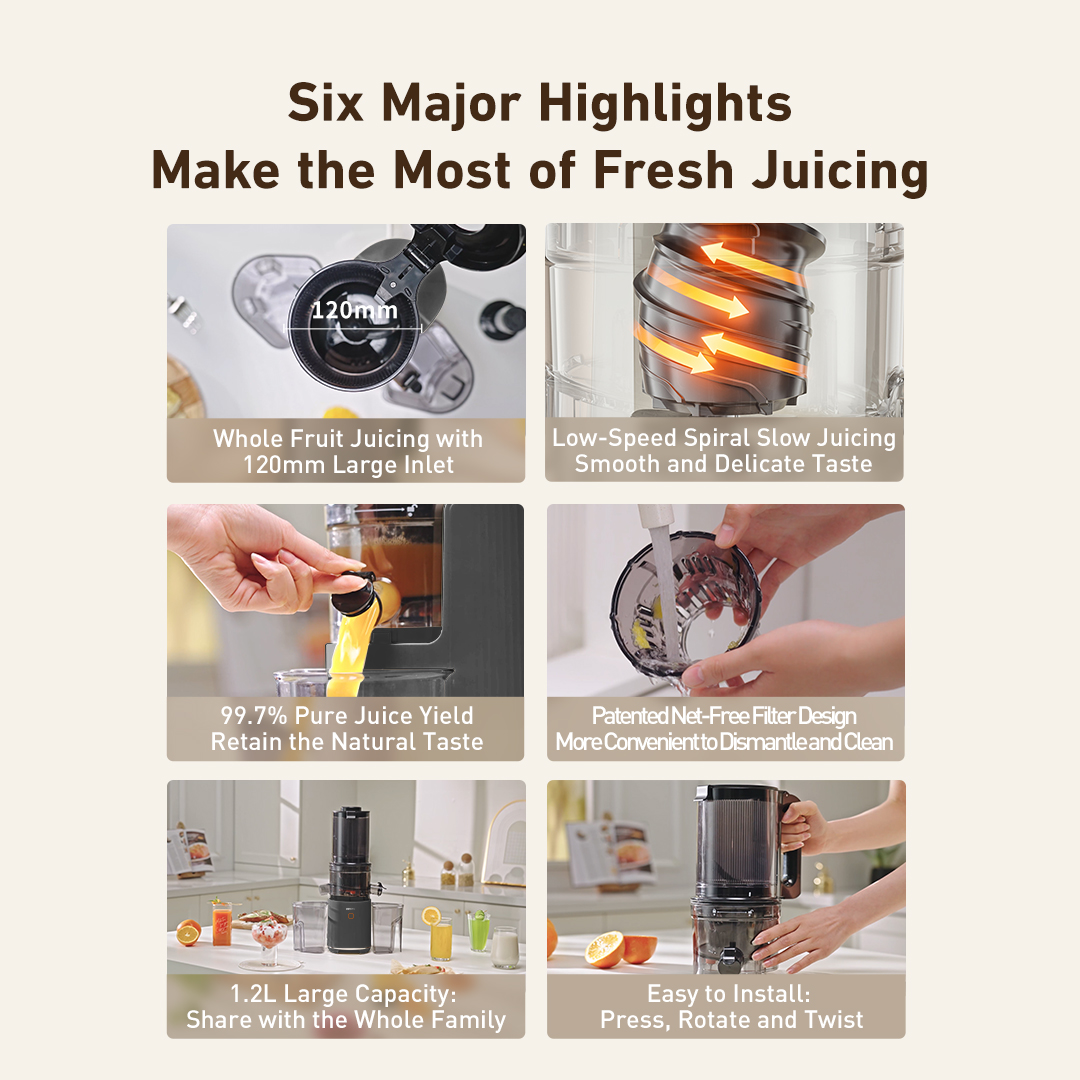 Six Major Highlights
Make the Most of Fresh Juicing

120mm

Whole Fruit Juicing with
120mm Large Inlet

Low-Speed Spiral Slow Juicing
Smooth and Delicate Taste

99.7% Pure Juice Yield
Retain the Natural Taste

Patented Net-Free Filter Design
More Convenient to Dismantle and Clean

1.2L Large Capacity:
Share with the Whole Family

Easy to Install:
Press, Rotate and Twist