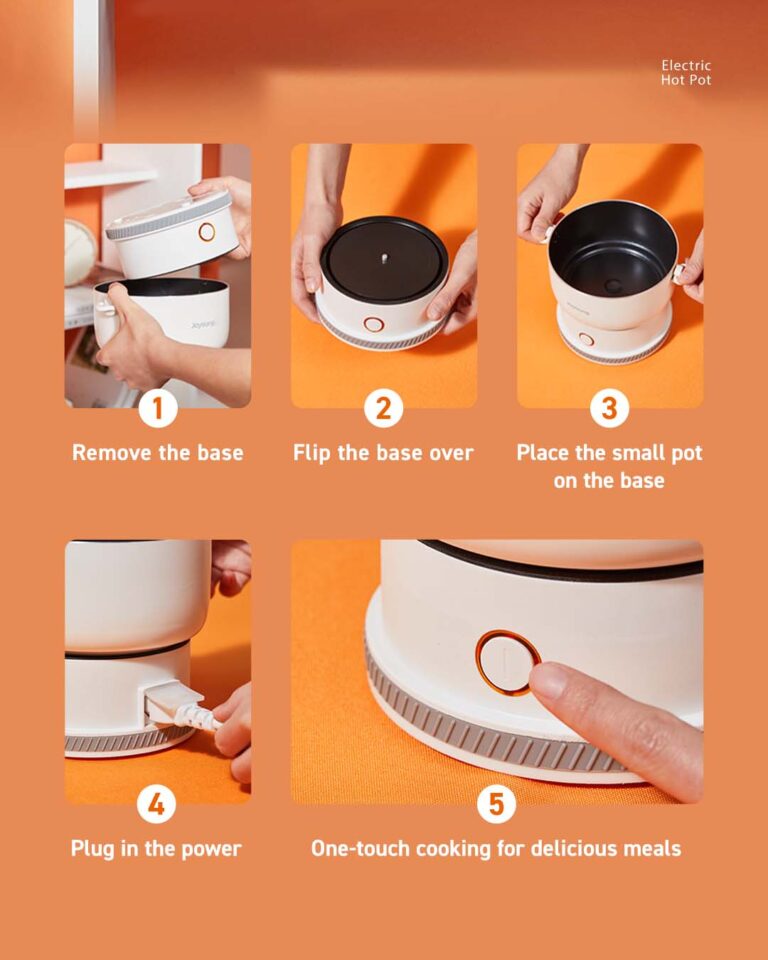 Electric
Hot Pot

Joyoung

1
Remove the base

2
Flip the base over

3
Place the small pot on the base

4
Plug in the power

5
One-touch cooking for delicious meals