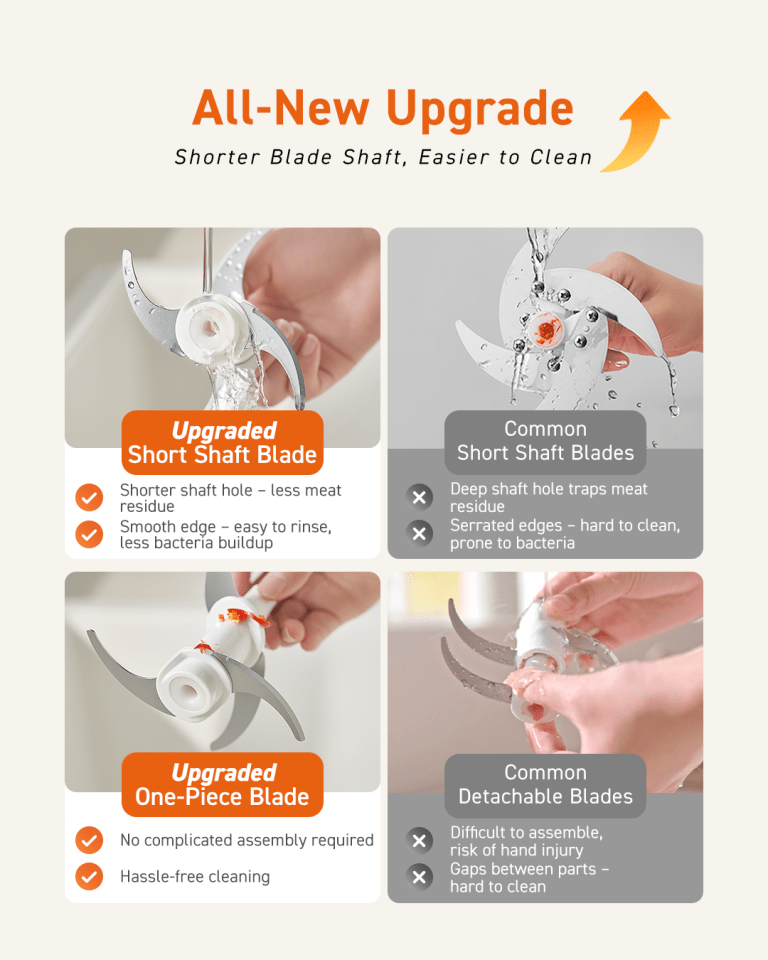 All-New Upgrade

Shorter Blade Shaft, Easier to Clean

Upgraded
Short Shaft Blade

Shorter shaft hole – less meat residue

Smooth edge – easy to rinse, less bacteria buildup

Common
Short Shaft Blades

Deep shaft hole traps meat residue

Serrated edges – hard to clean, prone to bacteria

Upgraded
One-Piece Blade

No complicated assembly required

Hassle-free cleaning

Common
Detachable Blades

Difficult to assemble, risk of hand injury

Gaps between parts – hard to clean