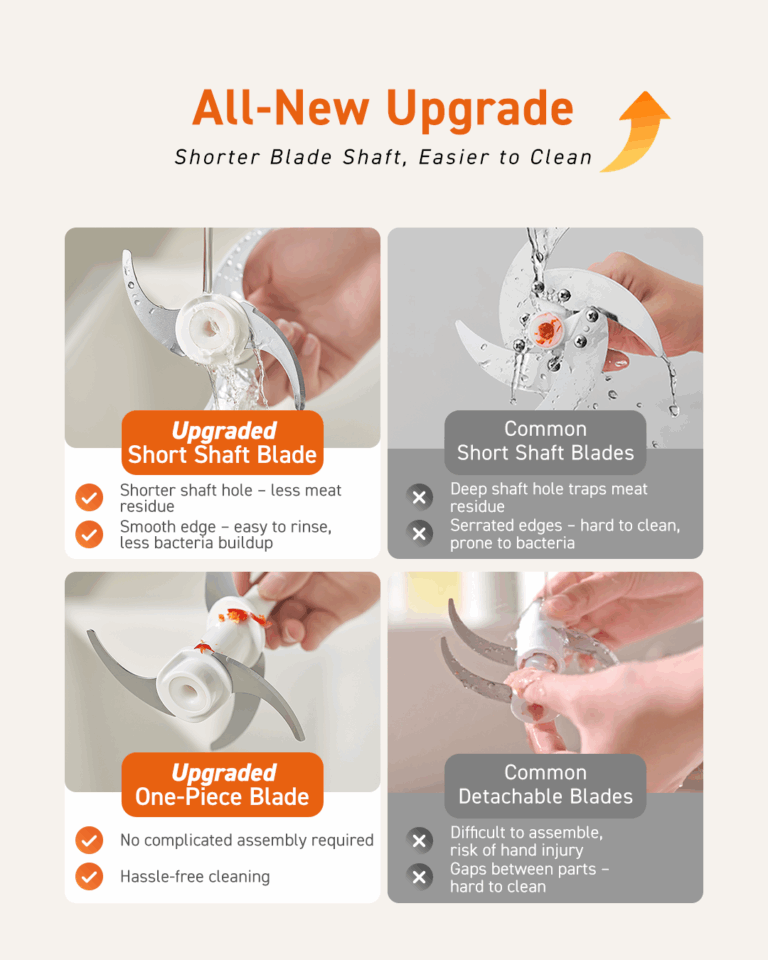 All-New Upgrade

Shorter Blade Shaft, Easier to Clean

Upgraded
Short Shaft Blade

Shorter shaft hole – less meat residue

Smooth edge – easy to rinse, less bacteria buildup

Common
Short Shaft Blades

Deep shaft hole traps meat residue

Serrated edges – hard to clean, prone to bacteria

Upgraded
One-Piece Blade

No complicated assembly required

Hassle-free cleaning

Common
Detachable Blades

Difficult to assemble, risk of hand injury

Gaps between parts – hard to clean