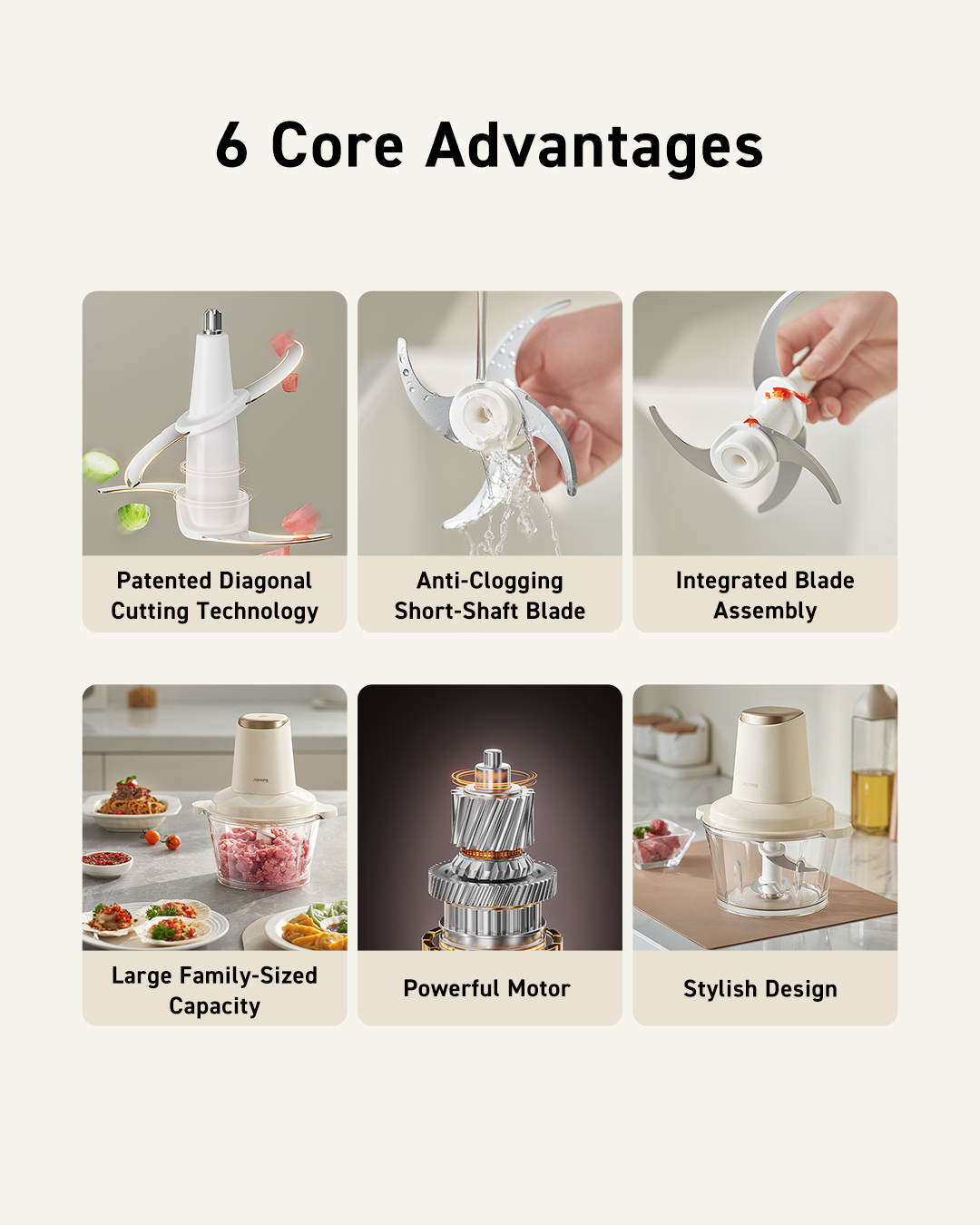 6 Core Advantages

Patented Diagonal Cutting Technology

Anti-Clogging Short-Shaft Blade

Integrated Blade Assembly

Large Family-Sized Capacity

Powerful Motor

Stylish Design