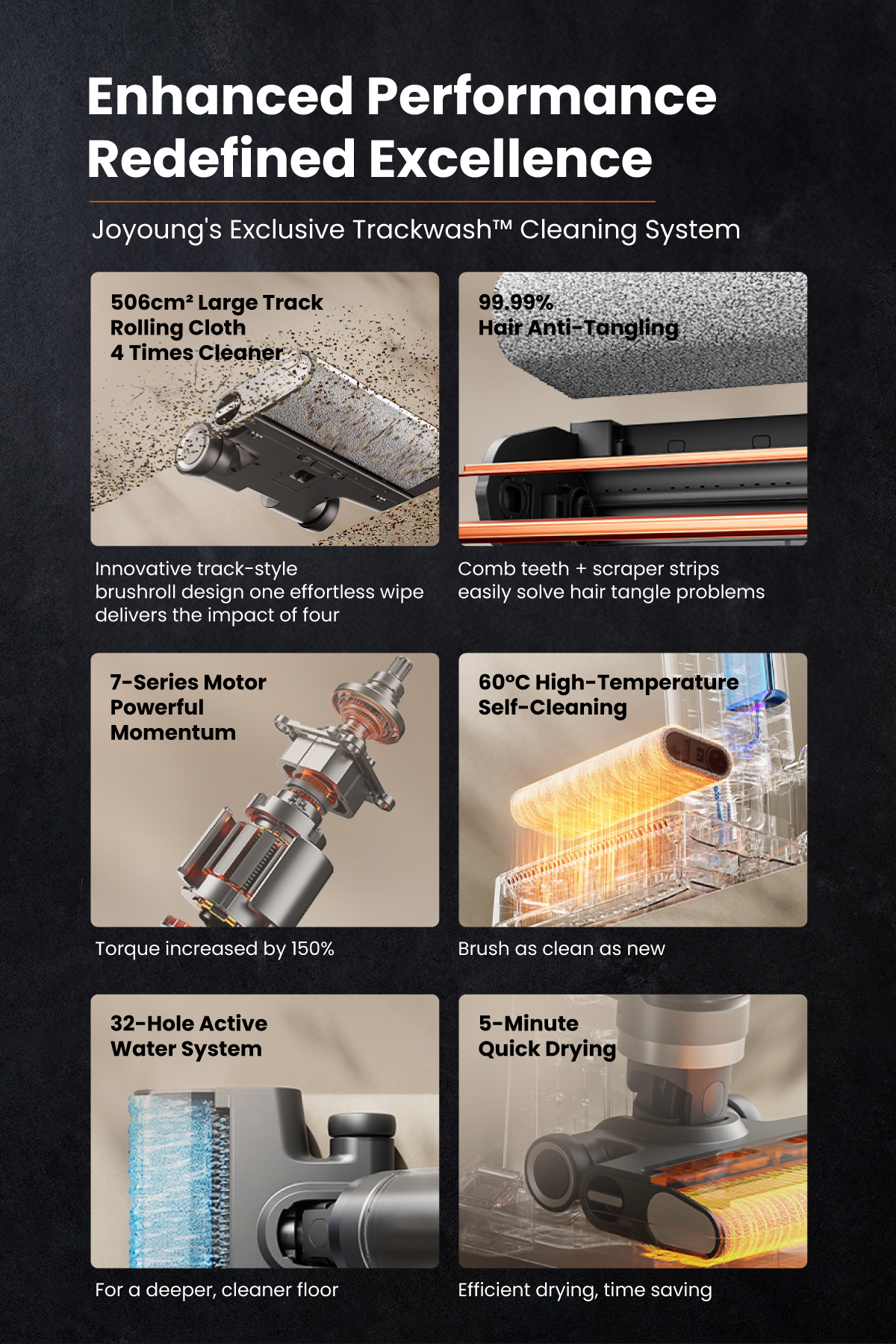 Enhanced Performance
Redefined Excellence

Joyoung's Exclusive Trackwash™ Cleaning System

506cm² Large Track
Rolling Cloth
4 Times Cleaner

Innovative track-style brushroll design one effortless wipe delivers the impact of four

99.99%
Hair Anti-Tangling

Comb teeth + scraper strips easily solve hair tangle problems

7-Series Motor
Powerful
Momentum

Torque increased by 150%

60°C High-Temperature
Self-Cleaning

Brush as clean as new

32-Hole Active
Water System

For a deeper, cleaner floor

5-Minute
Quick Drying

Efficient drying, time saving